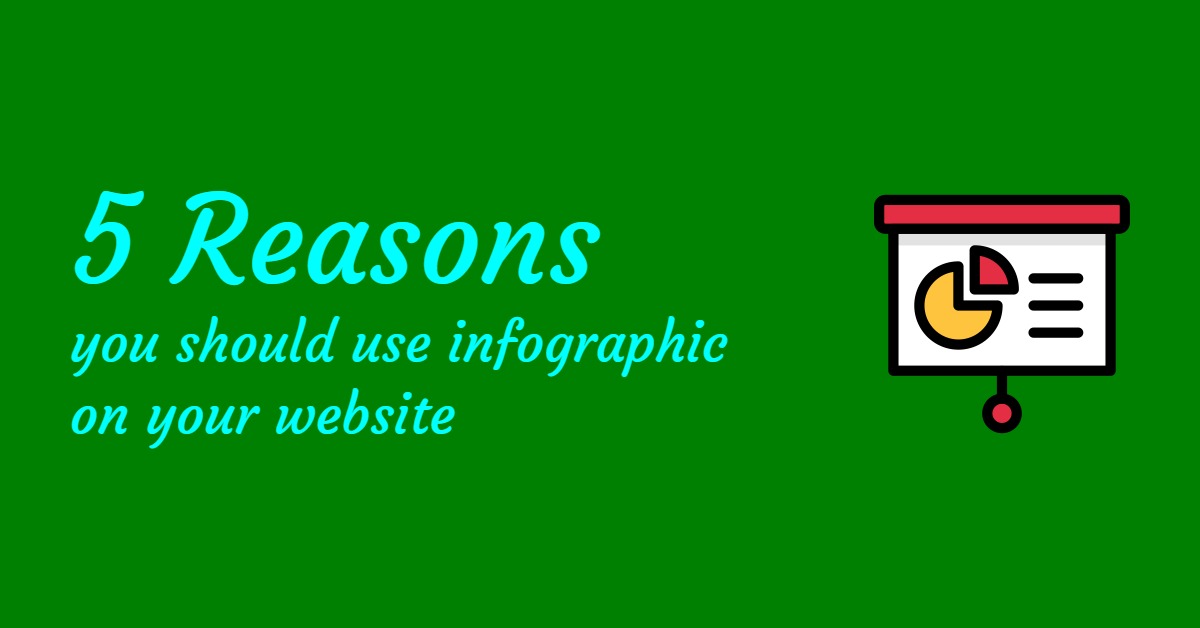 5 Reasons
you should use infographic on your website